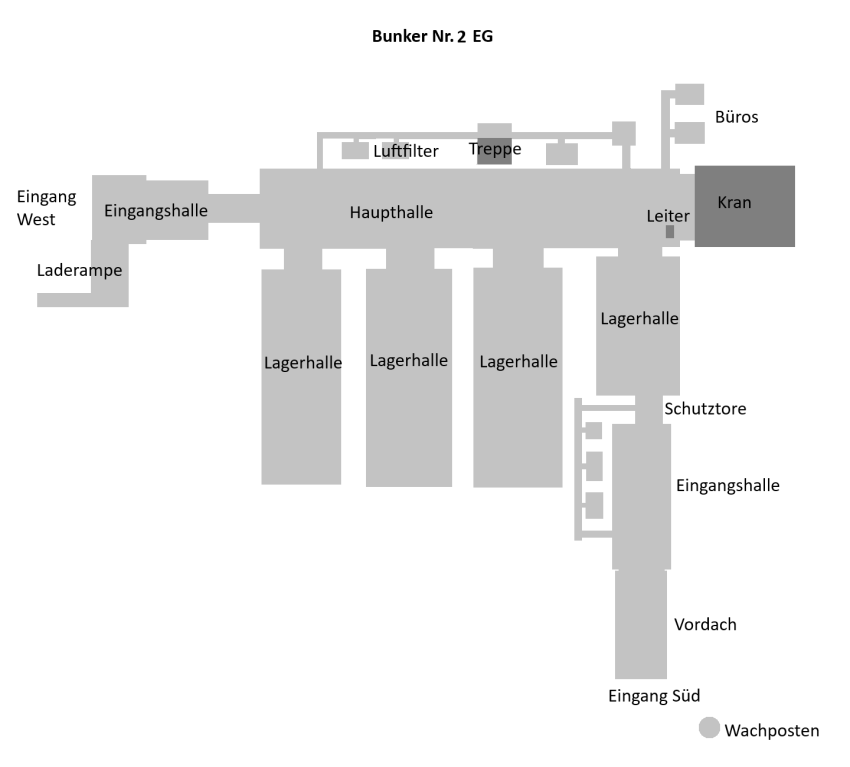 Bunker Nr. 2 EG

Büros

Luftfilter

Treppe

Eingang West

Eingangshalle

Haupthalle

Leiter

Kran

Laderampe

Lagerhalle

Lagerhalle

Lagerhalle

Lagerhalle

Schutztore

Eingangshalle

Vordach

Eingang Süd

Wachposten